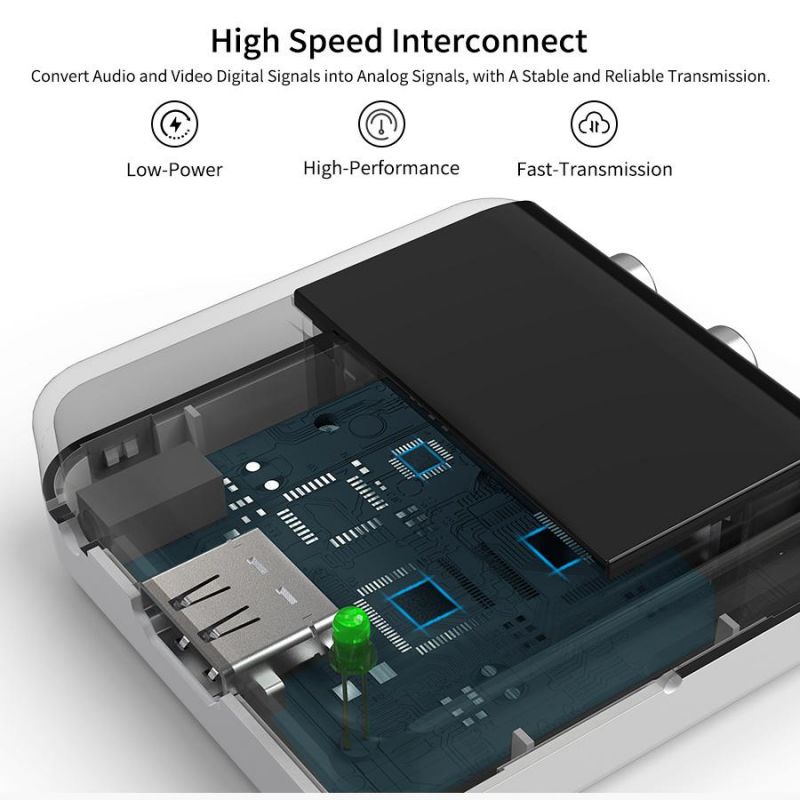 High Speed Interconnect

Convert Audio and Video Digital Signals into Analog Signals, with A Stable and Reliable Transmission.

Low-Power

High-Performance

Fast-Transmission