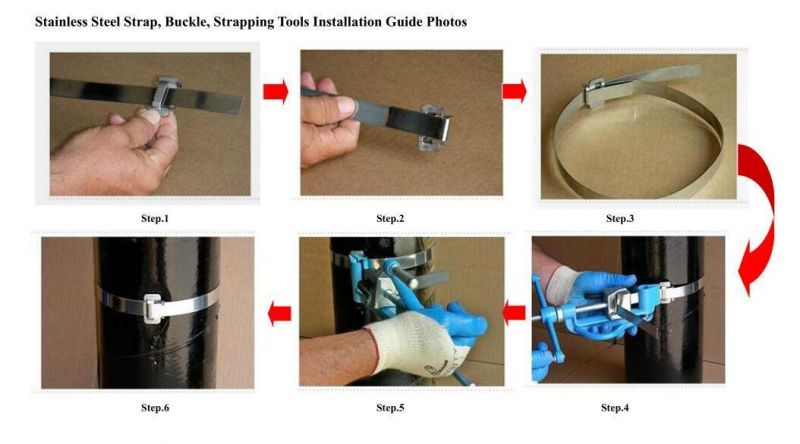 Stainless Steel Strap, Buckle, Strapping Tools Installation Guide Photos

Step.1

Step.2

Step.3

Step.6

Step.5

Step.4