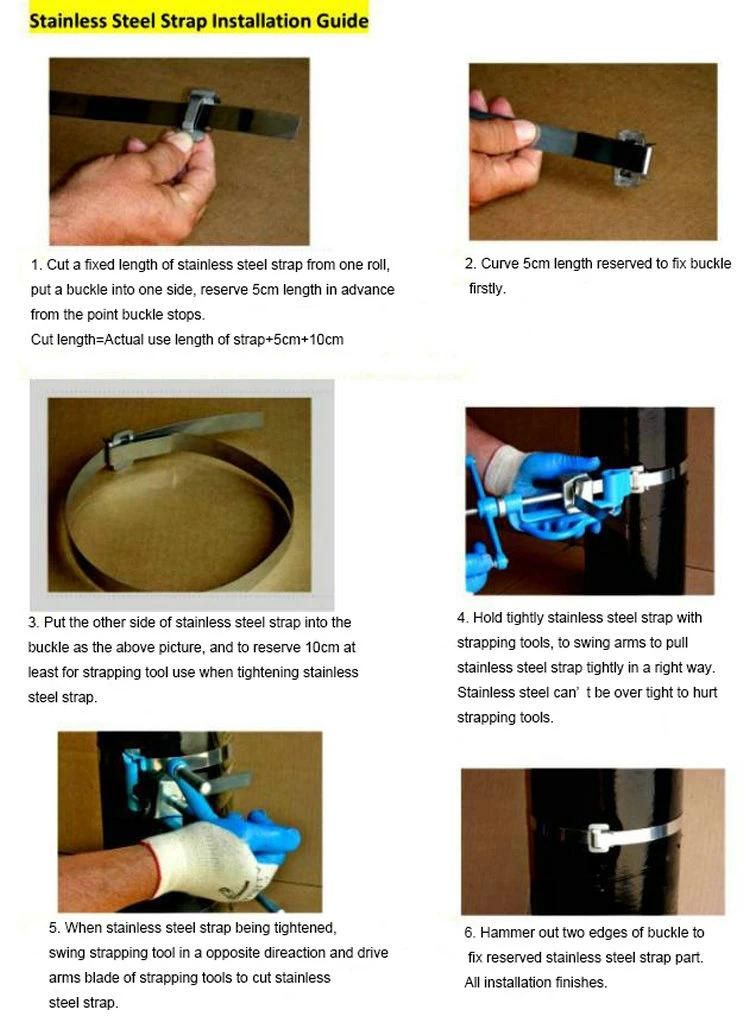 Stainless Steel Strap Installation Guide

1. Cut a fixed length of stainless steel strap from one roll, put a buckle into one side, reserve 5cm length in advance from the point buckle stops.
Cut length=Actual use length of strap+5cm+10cm

2. Curve 5cm length reserved to fix buckle firstly.

3. Put the other side of stainless steel strap into the buckle as the above picture, and to reserve 10cm at least for strapping tool use when tightening stainless steel strap.

4. Hold tightly stainless steel strap with strapping tools, to swing arms to pull stainless steel strap tightly in a right way. Stainless steel can' t be over tight to hurt strapping tools.

5. When stainless steel strap being tightened, swing strapping tool in a opposite direaction and drive arms blade of strapping tools to cut stainless steel strap.

6. Hammer out two edges of buckle to fix reserved stainless steel strap part. All installation finishes.